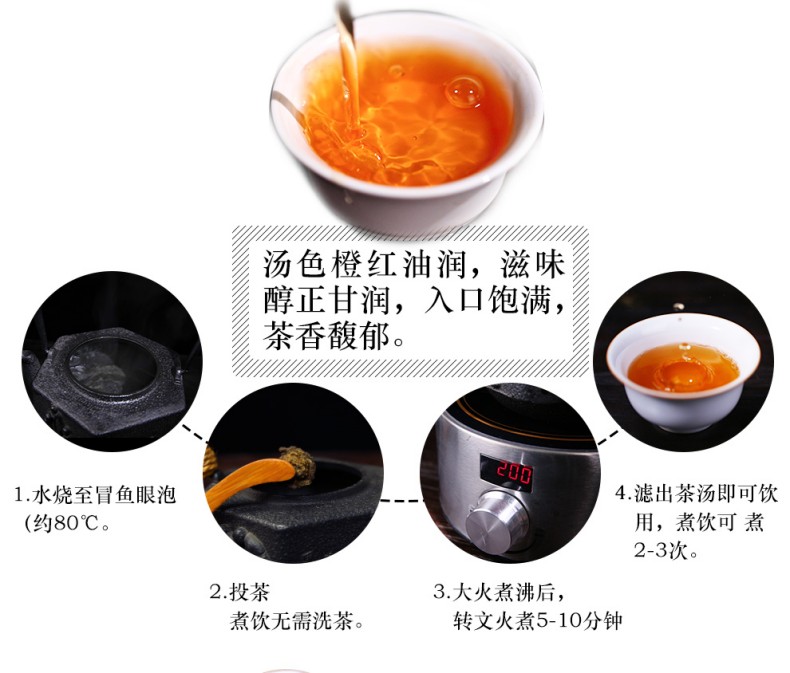 汤色橙红油润，滋味醇正甘润，入口饱满，茶香馥郁。

200

1.水烧至冒鱼眼泡（约80℃。

2.投茶
煮饮无需洗茶。

3.大火煮沸后，
转文火煮5-10分钟

4.滤出茶汤即可饮用，煮饮可 煮2-3次。