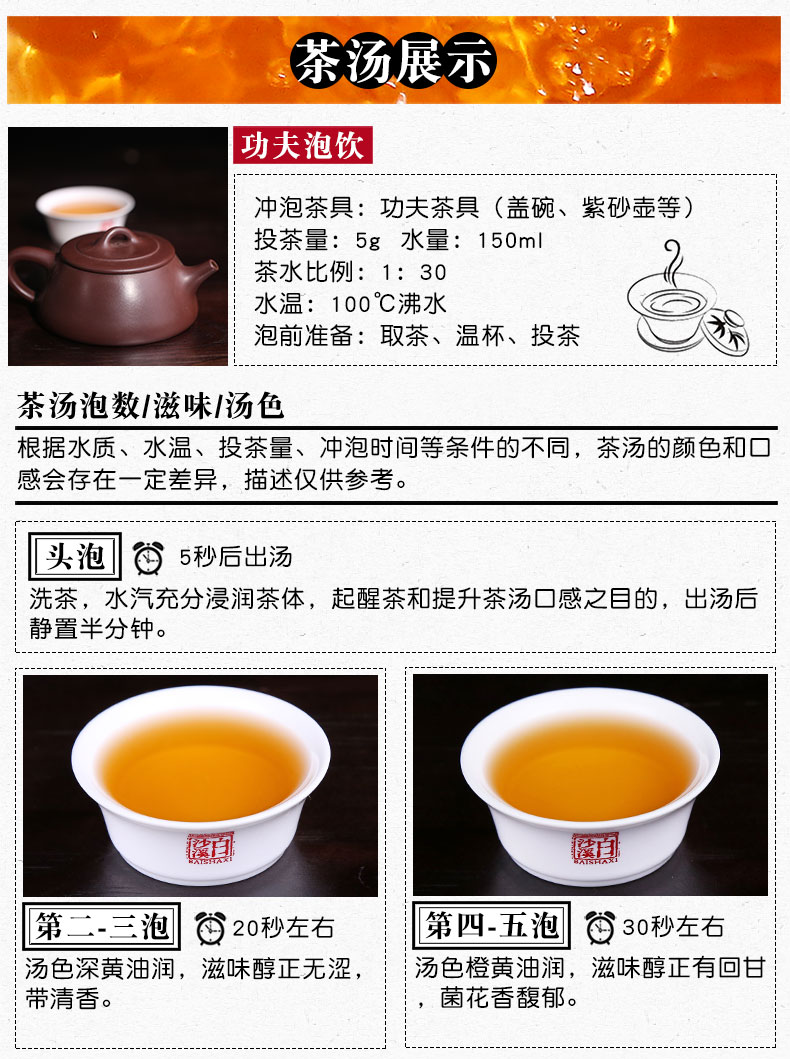 茶汤展示

功夫泡饮

冲泡茶具：功夫茶具（盖碗、紫砂壶等）
投茶量：5g 水量：150ml
茶水比例：1：30
水温：100℃沸水
泡前准备：取茶、温杯、投茶

茶汤泡数/滋味/汤色

根据水质、水温、投茶量、冲泡时间等条件的不同，茶汤的颜色和口感会存在一定差异，描述仅供参考。

头泡 5秒后出汤
洗茶，水汽充分浸润茶体，起醒茶和提升茶汤口感之目的，出汤后静置半分钟。

白沙溪 BAISHAXI

第二-三泡 20秒左右
汤色深黄油润，滋味醇正无涩，带清香。

白沙溪 BAISHAXI

第四-五泡 30秒左右
汤色橙黄油润，滋味醇正有回甘，菌花香馥郁。