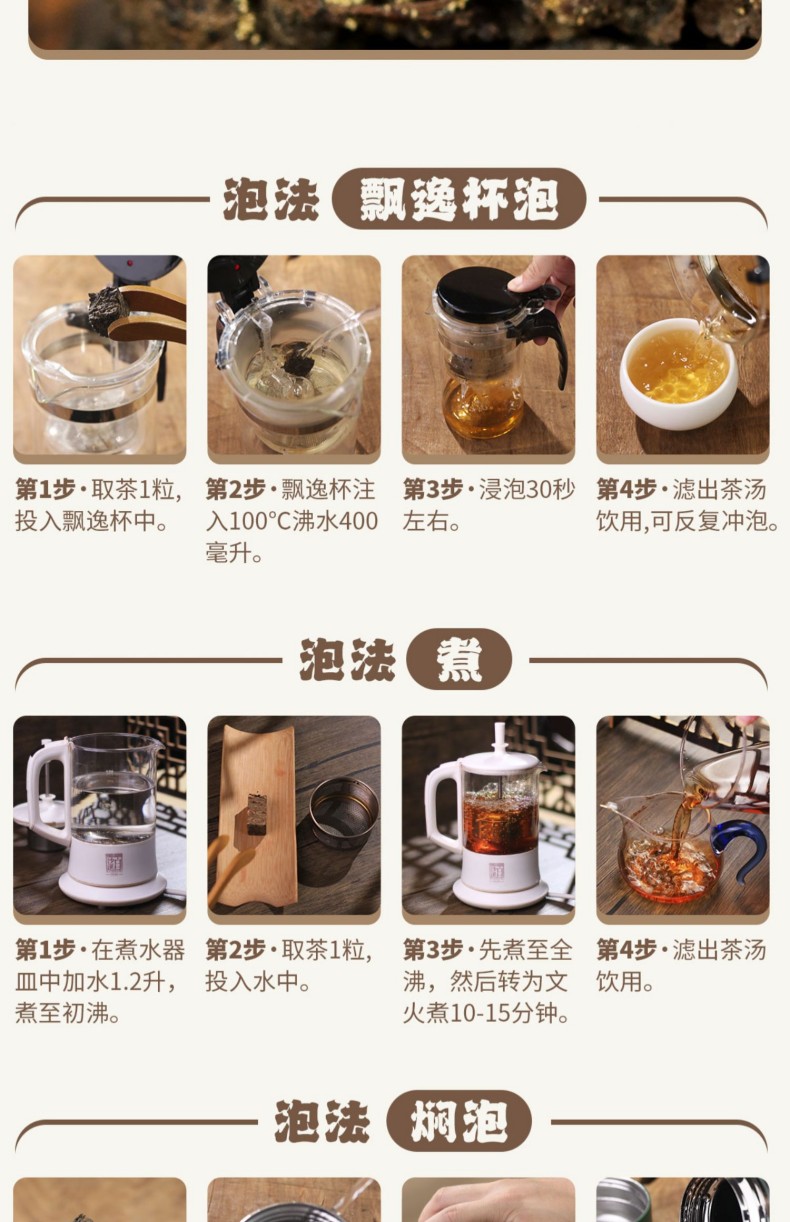 泡法 飘逸杯泡

第1步·取茶1粒，投入飘逸杯中。

第2步·飘逸杯注入100°C沸水400毫升。

第3步·浸泡30秒左右。

第4步·滤出茶汤饮用,可反复冲泡。

泡法 煮

第1步·在煮水器皿中加水1.2升，煮至初沸。

第2步·取茶1粒，投入水中。

第3步·先煮至全沸，然后转为文火煮10-15分钟。

第4步·滤出茶汤饮用。

泡法 焖泡